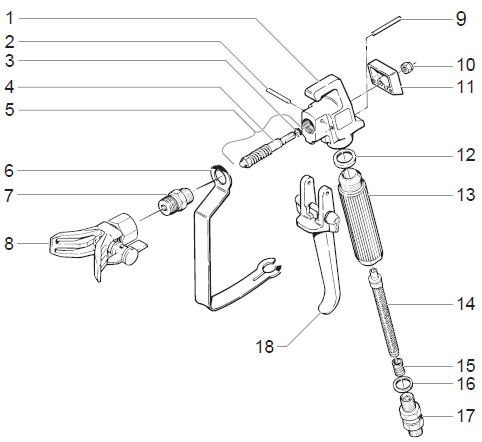 1
2
3
4
5
6
7
8
9
10
11
12
13
14
15
16
17
18